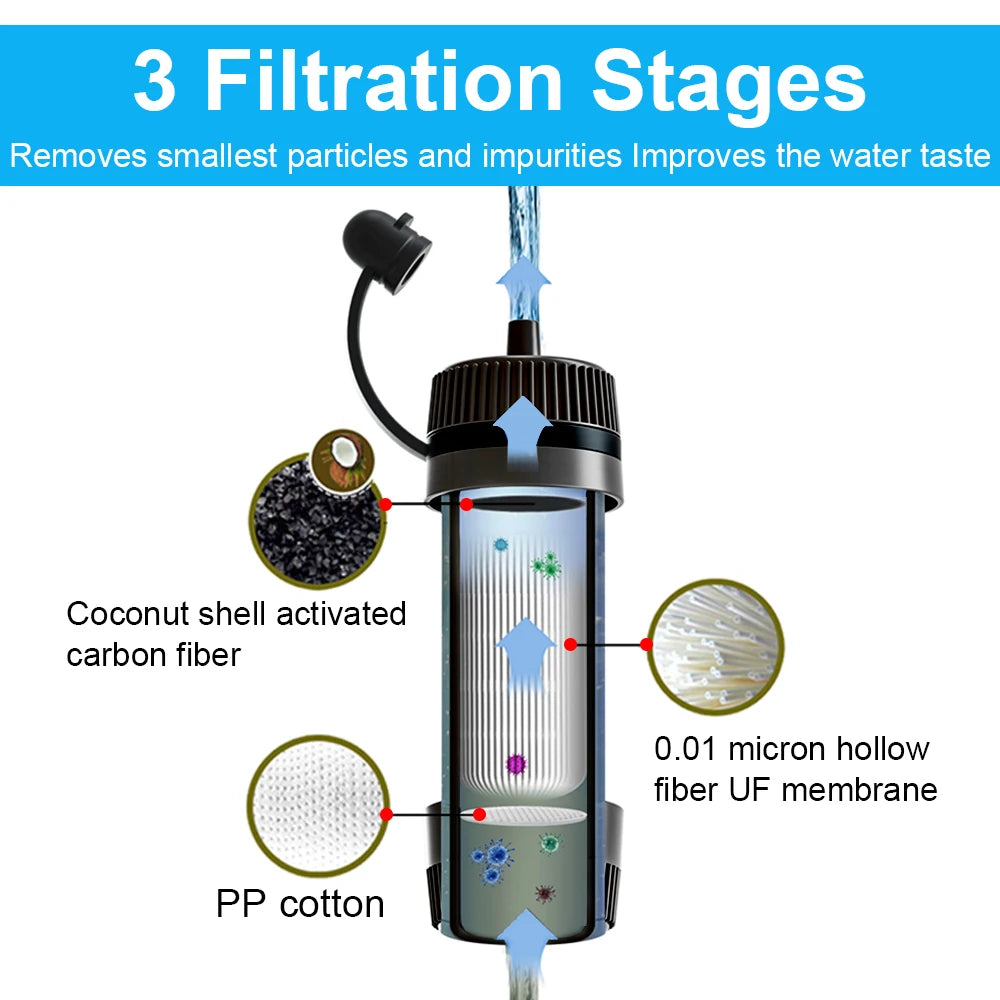 3 Filtration Stages

Removes smallest particles and impurities Improves the water taste

Coconut shell activated carbon fiber

0.01 micron hollow fiber UF membrane

PP cotton